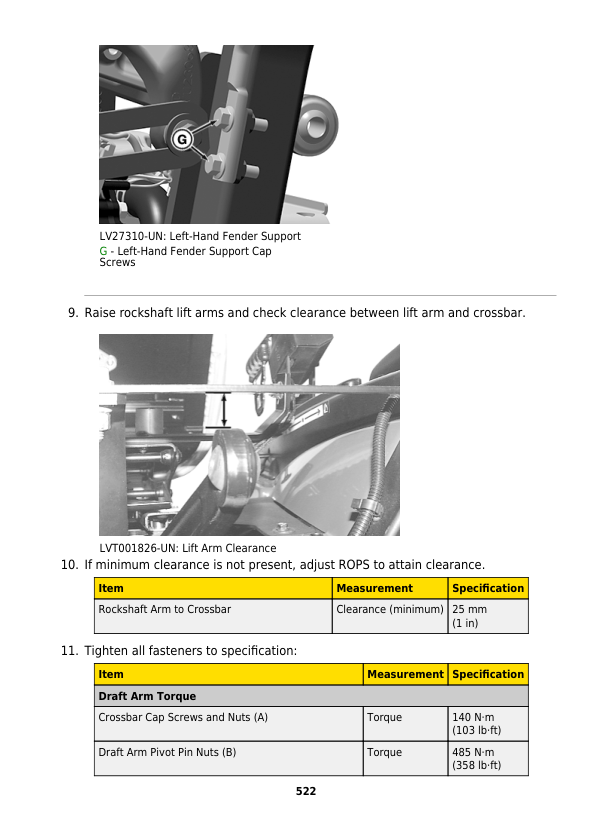 G

LV27310-UN: Left-Hand Fender Support
G - Left-Hand Fender Support Cap Screws

9. Raise rockshaft lift arms and check clearance between lift arm and crossbar.

LVT001826-UN: Lift Arm Clearance

10. If minimum clearance is not present, adjust ROPS to attain clearance.

| Item | Measurement | Specification |
|---|---|---|
| Rockshaft Arm to Crossbar | Clearance (minimum) | 25 mm (1 in) |

11. Tighten all fasteners to specification:

| Item | Measurement | Specification |
|---|---|---|
| **Draft Arm Torque** | | |
| Crossbar Cap Screws and Nuts (A) | Torque | 140 N·m (103 lb·ft) |
| Draft Arm Pivot Pin Nuts (B) | Torque | 485 N·m (358 lb·ft) |

522