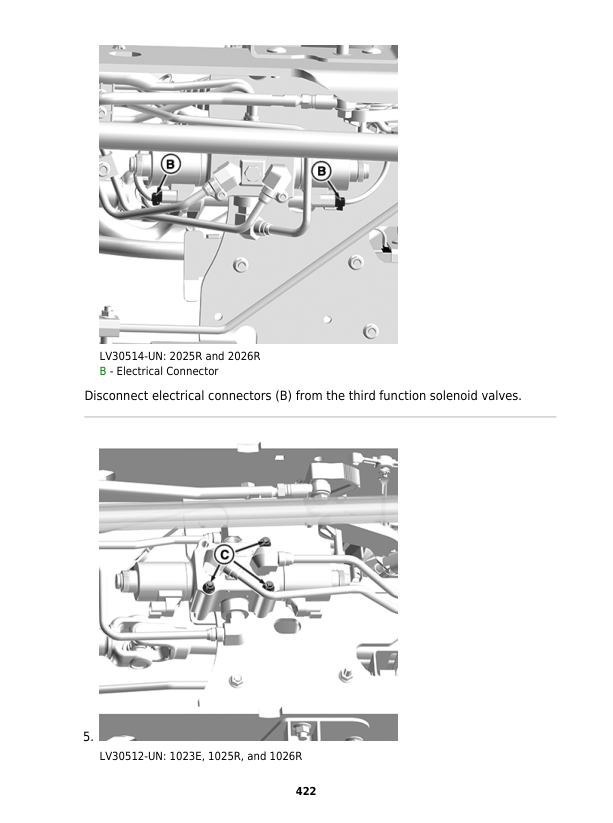 B

B

LV30514-UN: 2025R and 2026R
B - Electrical Connector

Disconnect electrical connectors (B) from the third function solenoid valves.

C

5.

LV30512-UN: 1023E, 1025R, and 1026R

422