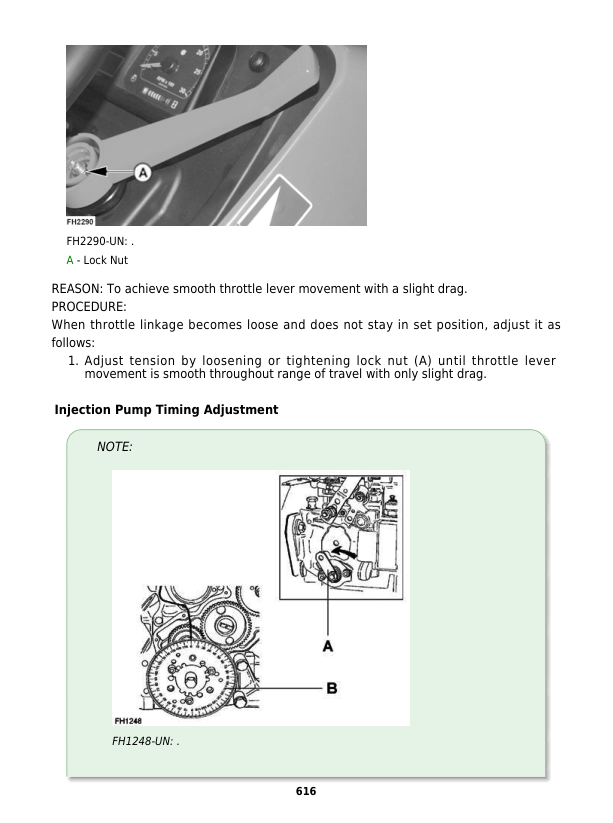 A

FH2290

FH2290-UN: .

A - Lock Nut

REASON: To achieve smooth throttle lever movement with a slight drag.

PROCEDURE:

When throttle linkage becomes loose and does not stay in set position, adjust it as follows:

1. Adjust tension by loosening or tightening lock nut (A) until throttle lever movement is smooth throughout range of travel with only slight drag.

Injection Pump Timing Adjustment

NOTE:

A

B

FH1248

FH1248-UN: .

616