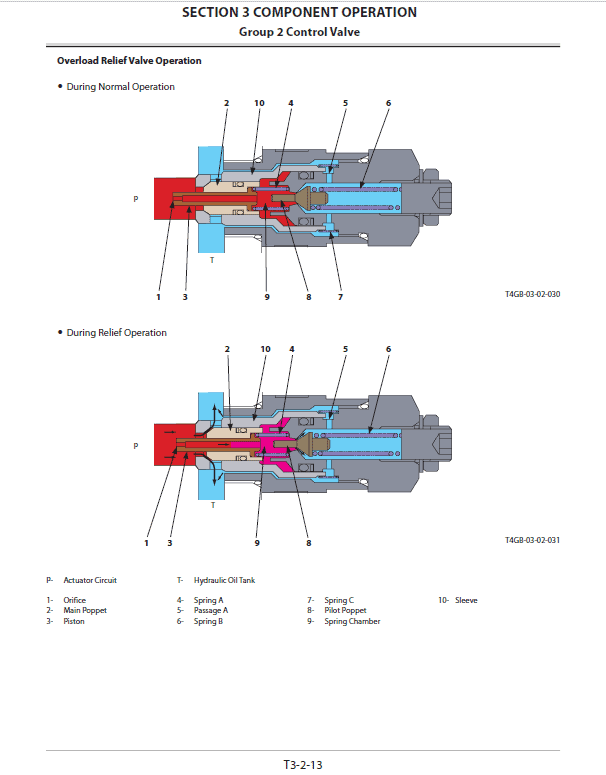 SECTION 3 COMPONENT OPERATION
Group 2 Control Valve

Overload Relief Valve Operation

• During Normal Operation

2 10 4 5 6

P

T

1 3 9 8 7

T4GB-03-02-030

• During Relief Operation

2 10 4 5 6

P

T

1 3 9 8

T4GB-03-02-031

P- Actuator Circuit
T- Hydraulic Oil Tank

1- Orifice
2- Main Poppet
3- Piston
4- Spring A
5- Passage A
6- Spring B
7- Spring C
8- Pilot Poppet
9- Spring Chamber
10- Sleeve

T3-2-13