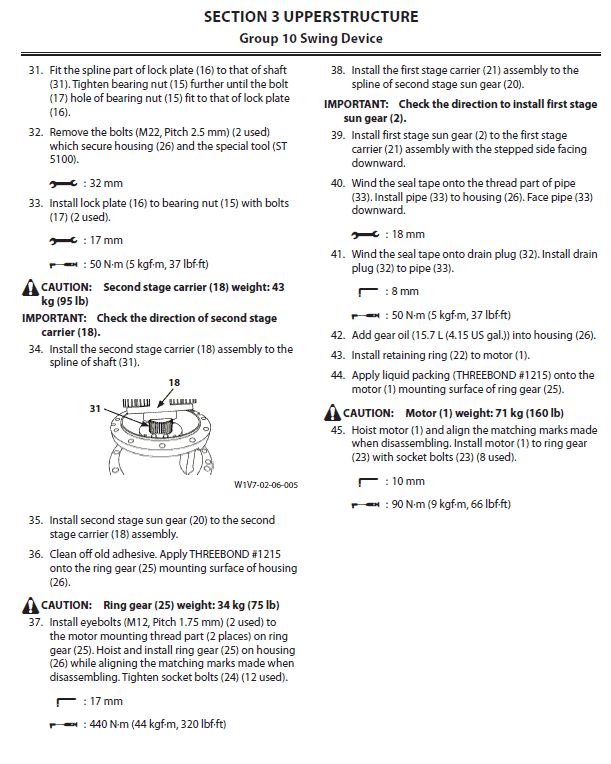 SECTION 3 UPPERSTRUCTURE
Group 10 Swing Device

31. Fit the spline part of lock plate (16) to that of shaft (31). Tighten bearing nut (15) further until the bolt (17) hole of bearing nut (15) fit to that of lock plate (16).

32. Remove the bolts (M22, Pitch 2.5 mm) (2 used) which secure housing (26) and the special tool (ST 5100).

: 32 mm

33. Install lock plate (16) to bearing nut (15) with bolts (17) (2 used).

: 17 mm

: 50 N·m (5 kgf·m, 37 lbf·ft)

CAUTION: Second stage carrier (18) weight: 43 kg (95 lb)

IMPORTANT: Check the direction of second stage carrier (18).

34. Install the second stage carrier (18) assembly to the spline of shaft (31).

18
31

W1V7-02-06-005

35. Install second stage sun gear (20) to the second stage carrier (18) assembly.

36. Clean off old adhesive. Apply THREEBOND #1215 onto the ring gear (25) mounting surface of housing (26).

CAUTION: Ring gear (25) weight: 34 kg (75 lb)

37. Install eyebolts (M12, Pitch 1.75 mm) (2 used) to the motor mounting thread part (2 places) on ring gear (25). Hoist and install ring gear (25) on housing (26) while aligning the matching marks made when disassembling. Tighten socket bolts (24) (12 used).

: 17 mm

: 440 N·m (44 kgf·m, 320 lbf·ft)

38. Install the first stage carrier (21) assembly to the spline of second stage sun gear (20).

IMPORTANT: Check the direction to install first stage sun gear (2).

39. Install first stage sun gear (2) to the first stage carrier (21) assembly with the stepped side facing downward.

40. Wind the seal tape onto the thread part of pipe (33). Install pipe (33) to housing (26). Face pipe (33) downward.

: 18 mm

41. Wind the seal tape onto drain plug (32). Install drain plug (32) to pipe (33).

: 8 mm

: 50 N·m (5 kgf·m, 37 lbf·ft)

42. Add gear oil (15.7 L (4.15 US gal.)) into housing (26).

43. Install retaining ring (22) to motor (1).

44. Apply liquid packing (THREEBOND #1215) onto the motor (1) mounting surface of ring gear (25).

CAUTION: Motor (1) weight: 71 kg (160 lb)

45. Hoist motor (1) and align the matching marks made when disassembling. Install motor (1) to ring gear (23) with socket bolts (23) (8 used).

: 10 mm

: 90 N·m (9 kgf·m, 66 lbf·ft)