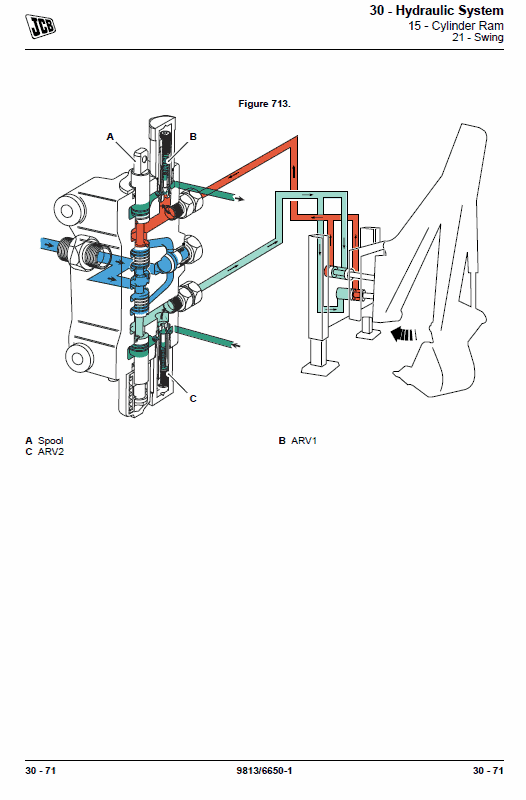 JCB

30 - Hydraulic System
15 - Cylinder Ram
21 - Swing

Figure 713.

A
B
C

A Spool
B ARV1
C ARV2

30 - 71
9813/6650-1
30 - 71