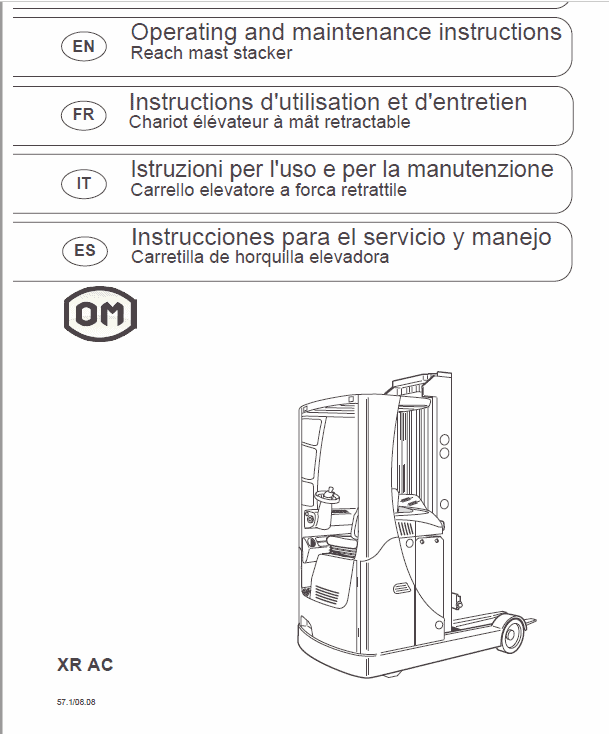 EN
Operating and maintenance instructions
Reach mast stacker

FR
Instructions d'utilisation et d'entretien
Chariot élévateur à mât retractable

IT
Istruzioni per l'uso e per la manutenzione
Carrello elevatore a forca retrattile

ES
Instrucciones para el servicio y manejo
Carretilla de horquilla elevadora

OM

XR AC

57.1/08.08