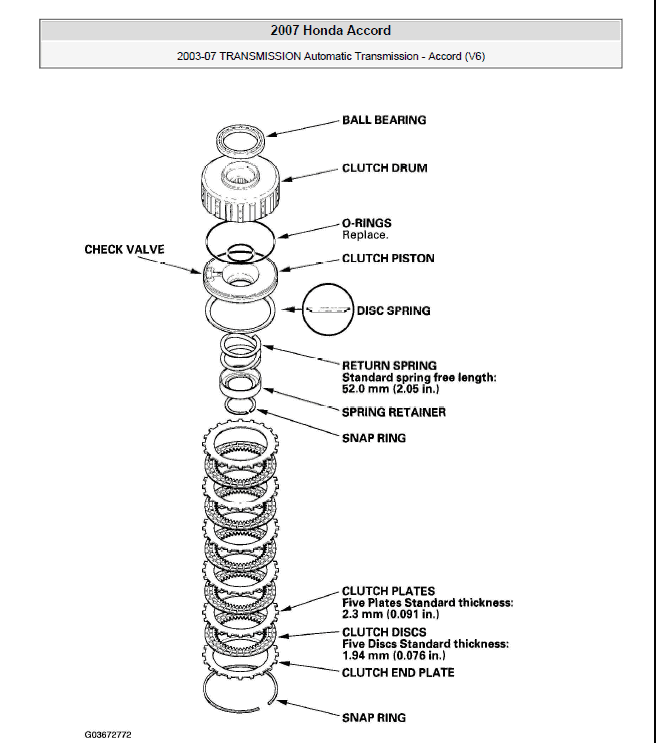 2007 Honda Accord

2003-07 TRANSMISSION Automatic Transmission - Accord (V6)

BALL BEARING

CLUTCH DRUM

O-RINGS
Replace.

CHECK VALVE

CLUTCH PISTON

DISC SPRING

RETURN SPRING
Standard spring free length:
52.0 mm (2.05 in.)

SPRING RETAINER

SNAP RING

CLUTCH PLATES
Five Plates Standard thickness:
2.3 mm (0.091 in.)

CLUTCH DISCS
Five Discs Standard thickness:
1.94 mm (0.076 in.)

CLUTCH END PLATE

SNAP RING

G03672772