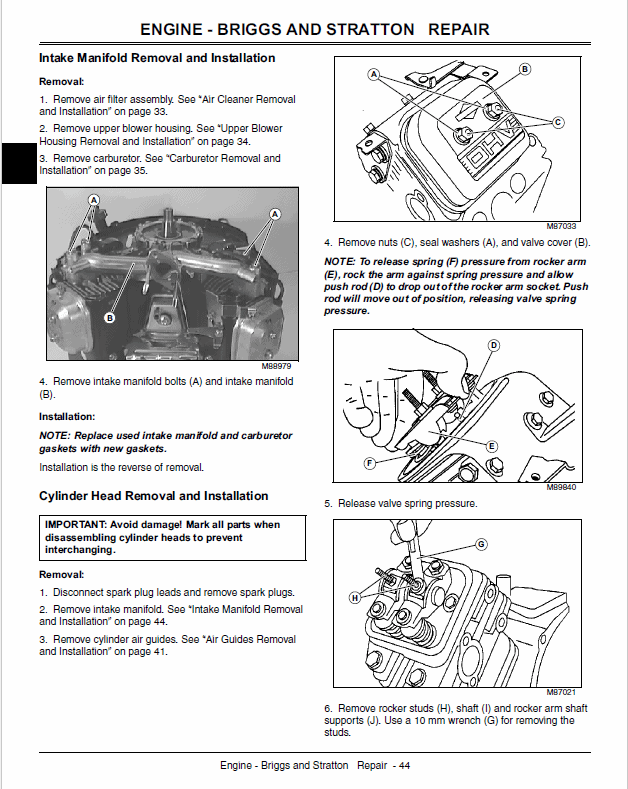 ENGINE - BRIGGS AND STRATTON REPAIR

Intake Manifold Removal and Installation

Removal:

1. Remove air filter assembly. See "Air Cleaner Removal and Installation" on page 33.

2. Remove upper blower housing. See "Upper Blower Housing Removal and Installation" on page 34.

3. Remove carburetor. See "Carburetor Removal and Installation" on page 35.

A
A
B
M88979

4. Remove intake manifold bolts (A) and intake manifold (B).

Installation:

NOTE: Replace used intake manifold and carburetor gaskets with new gaskets.

Installation is the reverse of removal.

Cylinder Head Removal and Installation

IMPORTANT: Avoid damage! Mark all parts when disassembling cylinder heads to prevent interchanging.

Removal:

1. Disconnect spark plug leads and remove spark plugs.

2. Remove intake manifold. See "Intake Manifold Removal and Installation" on page 44.

3. Remove cylinder air guides. See "Air Guides Removal and Installation" on page 41.

A
B
C
OHV
M87033

4. Remove nuts (C), seal washers (A), and valve cover (B).

NOTE: To release spring (F) pressure from rocker arm (E), rock the arm against spring pressure and allow push rod (D) to drop out of the rocker arm socket. Push rod will move out of position, releasing valve spring pressure.

D
E
F
M89840

5. Release valve spring pressure.

G
H
M87021

6. Remove rocker studs (H), shaft (I) and rocker arm shaft supports (J). Use a 10 mm wrench (G) for removing the studs.

Engine - Briggs and Stratton Repair - 44