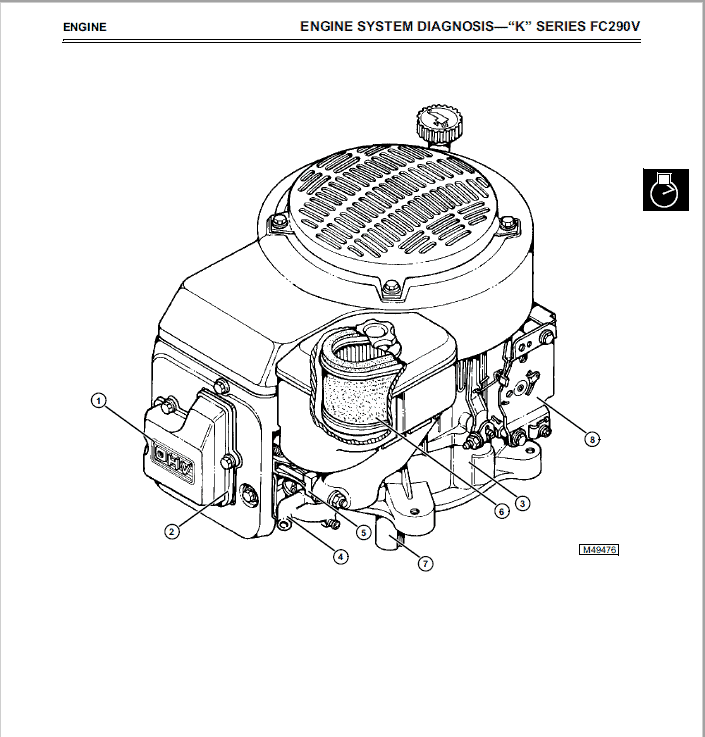 ENGINE

ENGINE SYSTEM DIAGNOSIS—“K” SERIES FC290V

1
OHV
2
4
5
7
6
3
8
M49476